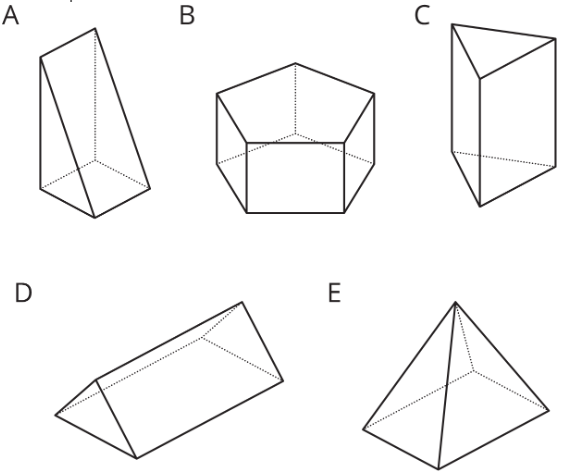 A

B

C

D

E