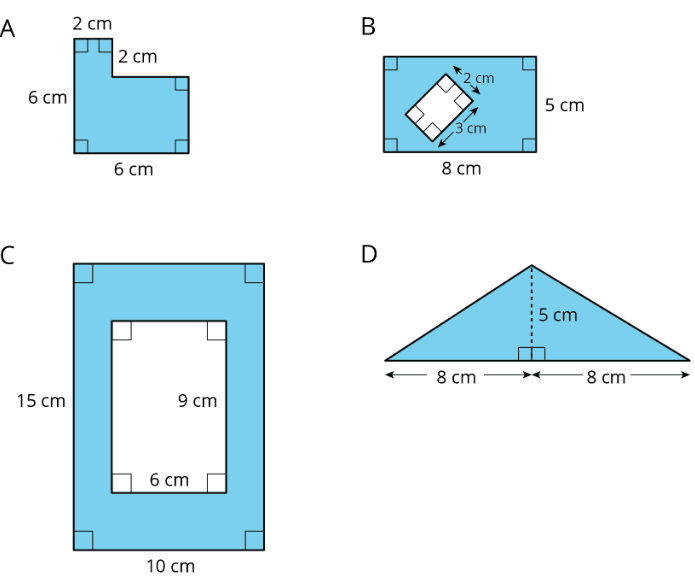 A
2 cm
2 cm
6 cm
6 cm

B
2 cm
3 cm
5 cm
8 cm

C
15 cm
9 cm
6 cm
10 cm

D
5 cm
8 cm
8 cm